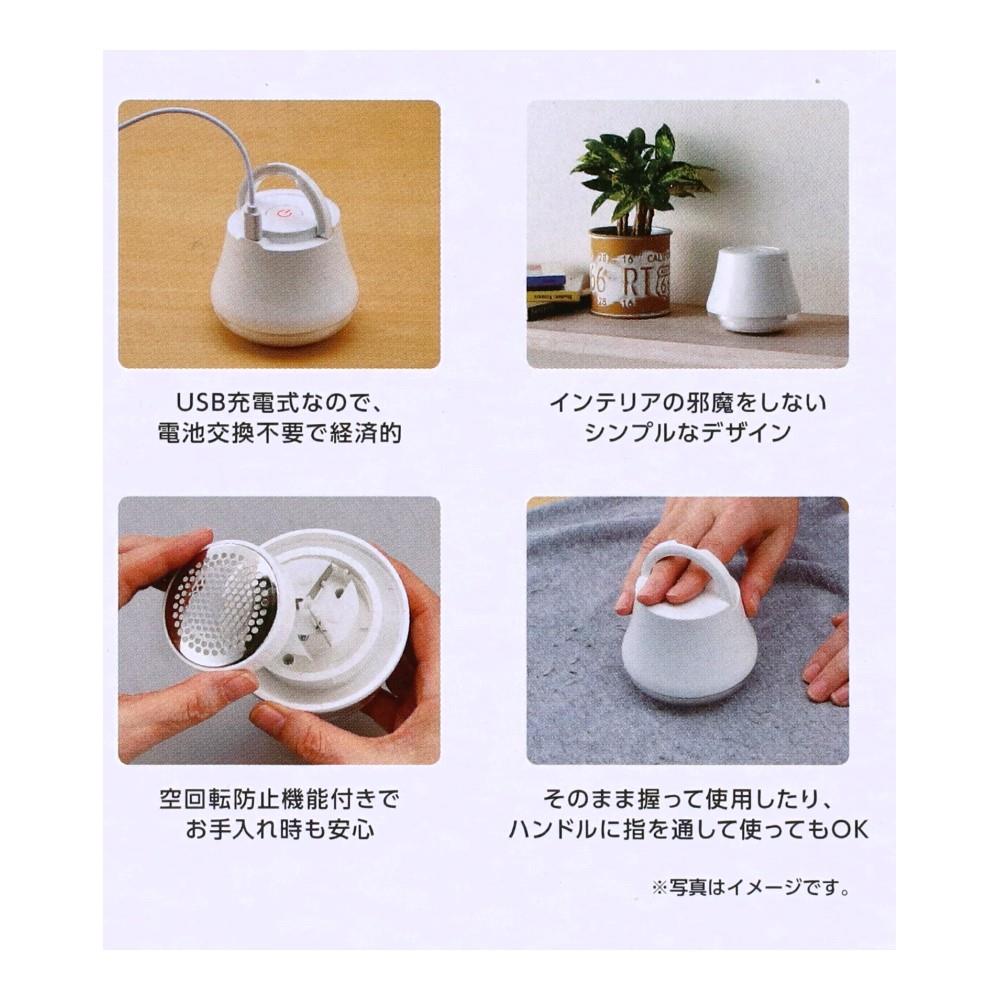 USB充電式なので、
電池交換不要で経済的

インテリアの邪魔をしない
シンプルなデザイン

空回転防止機能付きで
お手入れ時も安心

そのまま握って使用したり、
ハンドルに指を通して使ってもOK

※写真はイメージです。