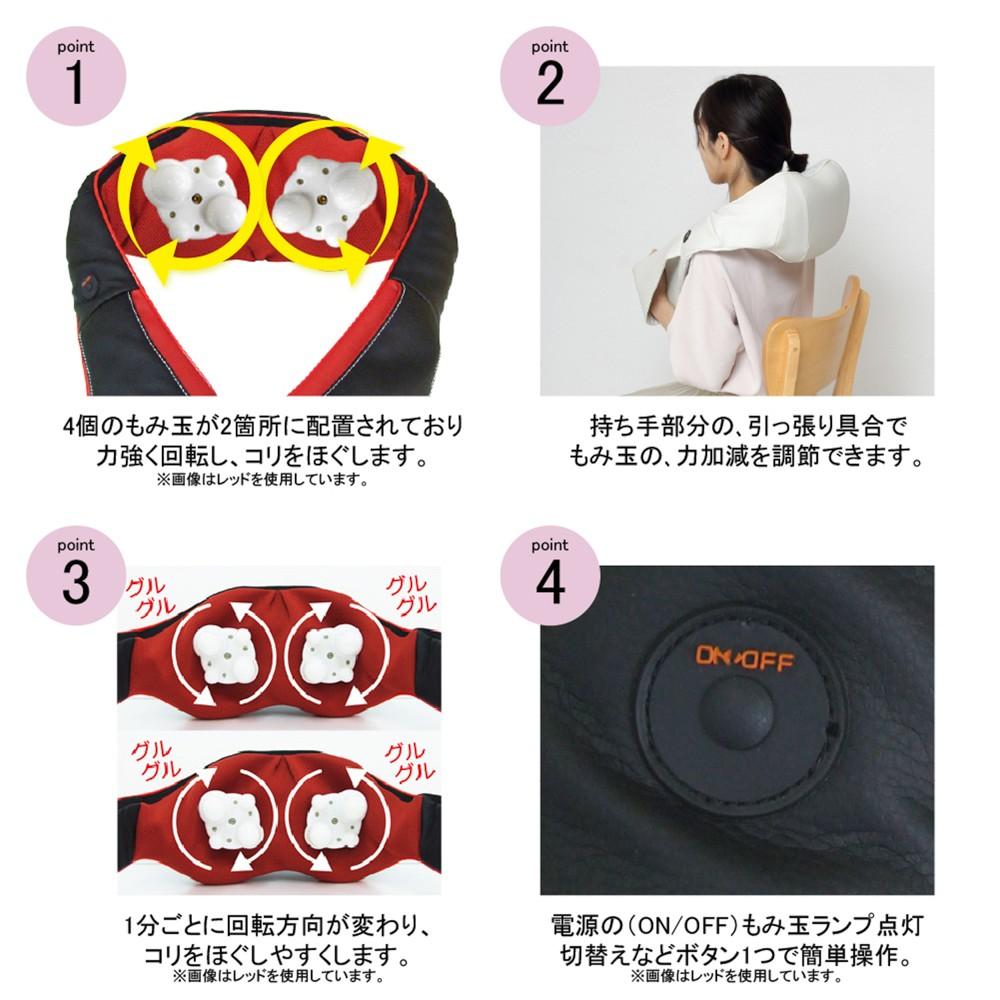 point
1

4個のもみ玉が2箇所に配置されており
力強く回転し、コリをほぐします。
※画像はレッドを使用しています。

point
2

持ち手部分の、引っ張り具合で
もみ玉の、力加減を調節できます。

point
3

グル
グル

グル
グル

グル
グル

グル
グル

1分ごとに回転方向が変わり、
コリをほぐしやすくします。
※画像はレッドを使用しています。

point
4

ON/OFF

電源の(ON/OFF)もみ玉ランプ点灯
切替えなどボタン1つで簡単操作。
※画像はレッドを使用しています。