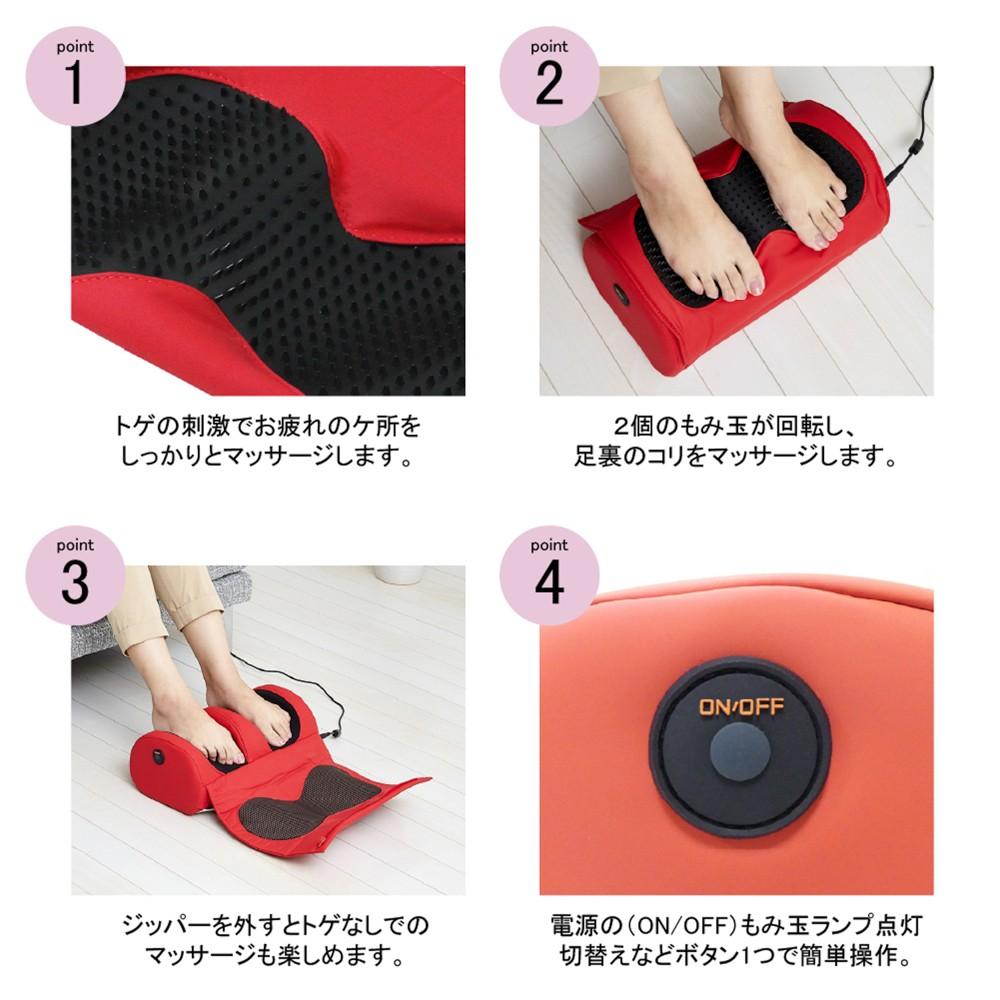 point
1

トゲの刺激でお疲れのケ所をしっかりとマッサージします。

point
2

2個のもみ玉が回転し、足裏のコリをマッサージします。

point
3

ジッパーを外すとトゲなしでのマッサージも楽しめます。

point
4

ON/OFF

電源の(ON/OFF)もみ玉ランプ点灯切替えなどボタン1つで簡単操作。