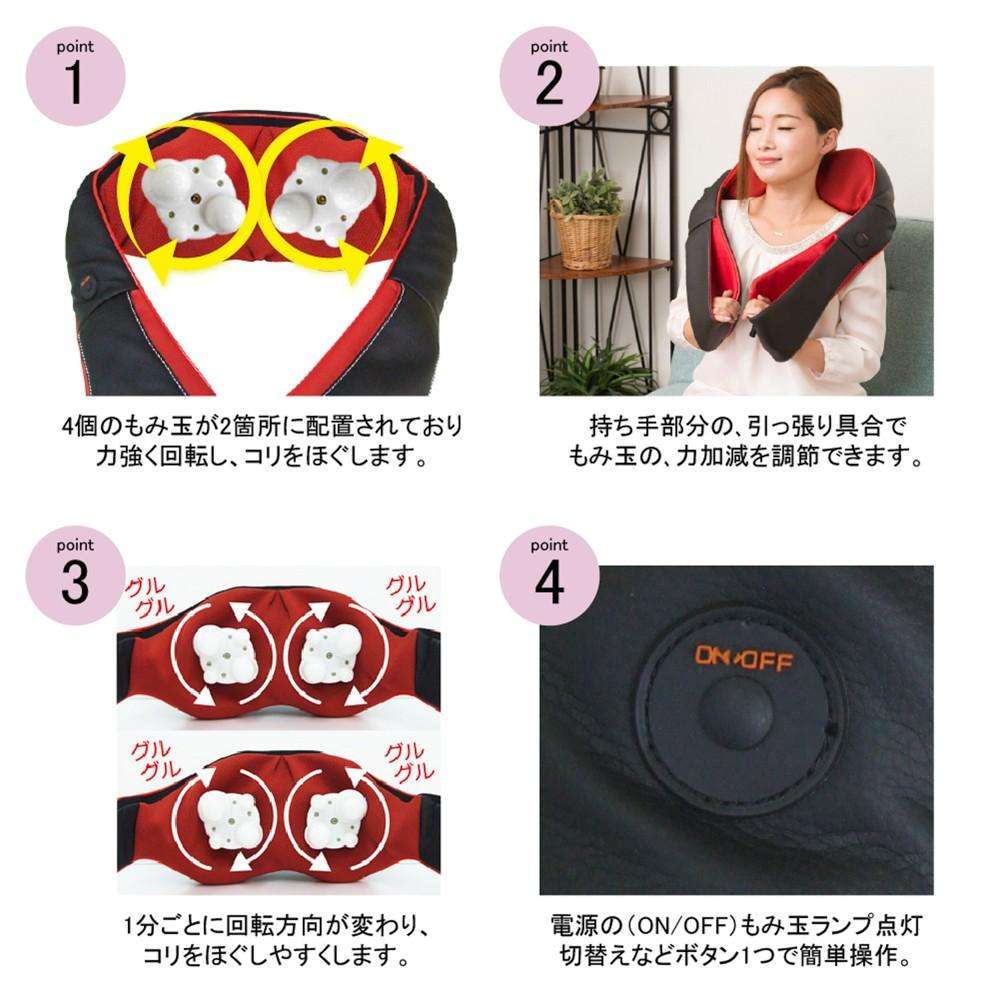 point
1

4個のもみ玉が2箇所に配置されており
力強く回転し、コリをほぐします。

point
2

持ち手部分の、引っ張り具合で
もみ玉の、力加減を調節できます。

point
3

グル
グル

グル
グル

グル
グル

グル
グル

1分ごとに回転方向が変わり、
コリをほぐしやすくします。

point
4

ON/OFF

電源の(ON/OFF)もみ玉ランプ点灯
切替えなどボタン1つで簡単操作。