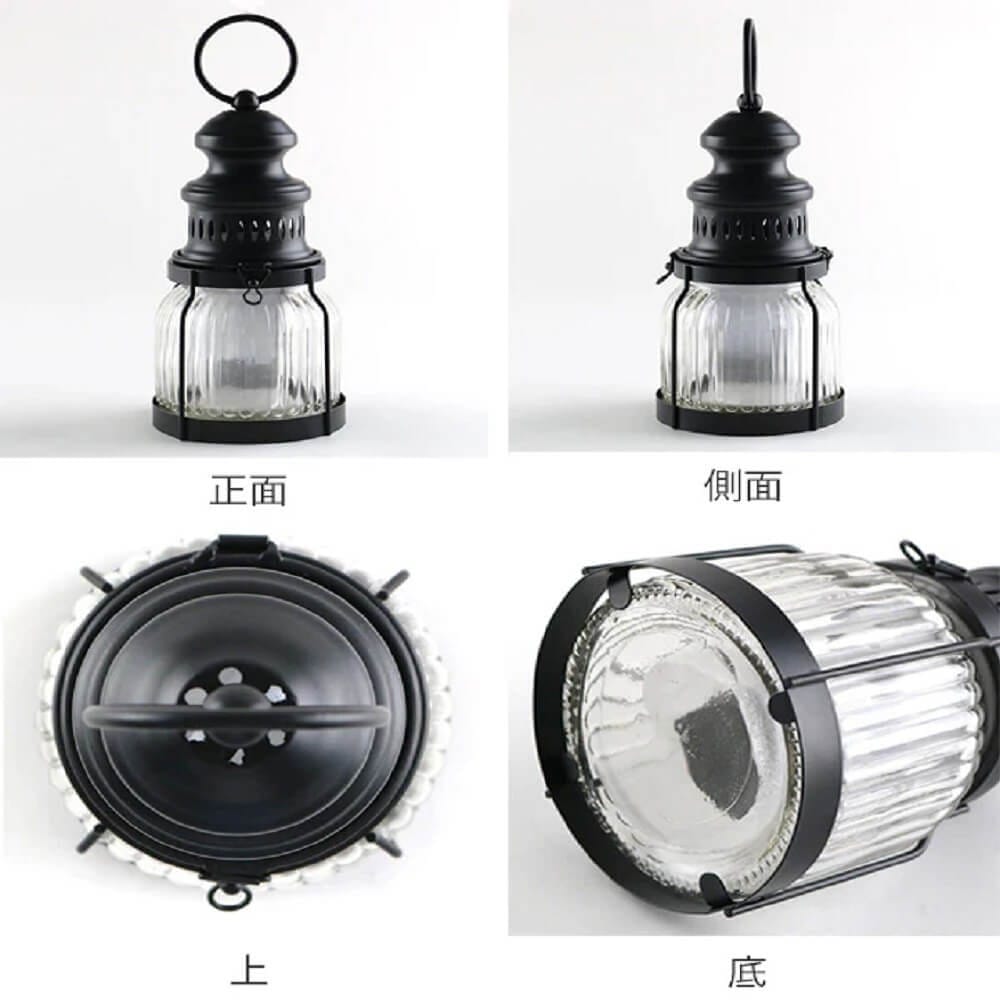 正面

側面

上

底