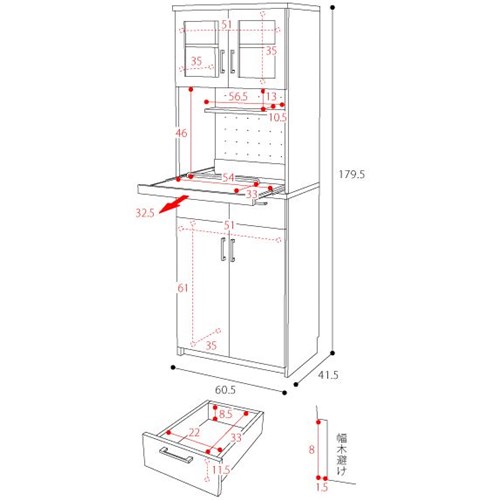 51
35
35
56.5
13
10.5
46
54
33
32.5
179.5
51
61
35
41.5
60.5
8.5
22
33
11.5
8
幅木避け
1.5