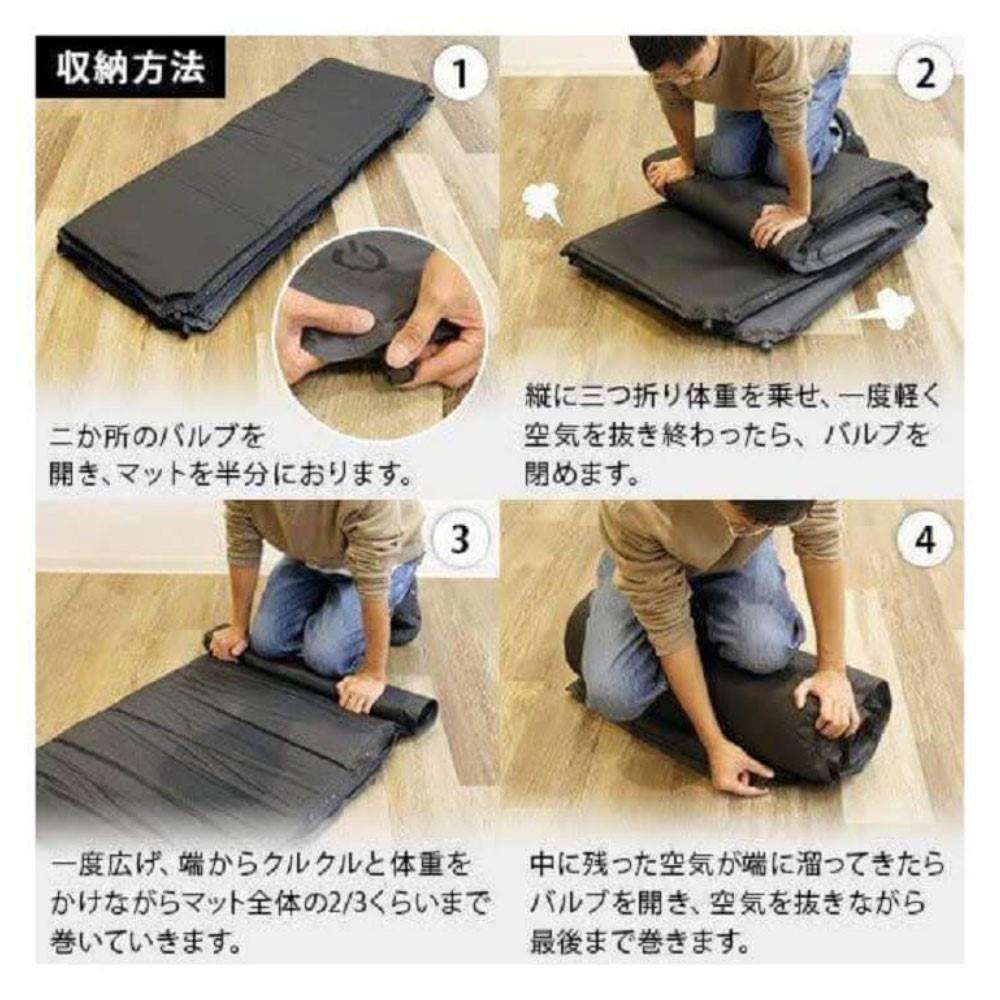 収納方法

1

二か所のバルブを開き、マットを半分におります。

2

縦に三つ折り体重を乗せ、一度軽く空気を抜き終わったら、バルブを閉めます。

3

一度広げ、端からクルクルと体重をかけながらマット全体の2/3くらいまで巻いていきます。

4

中に残った空気が端に溜ってきたらバルブを開き、空気を抜きながら最後まで巻きます。