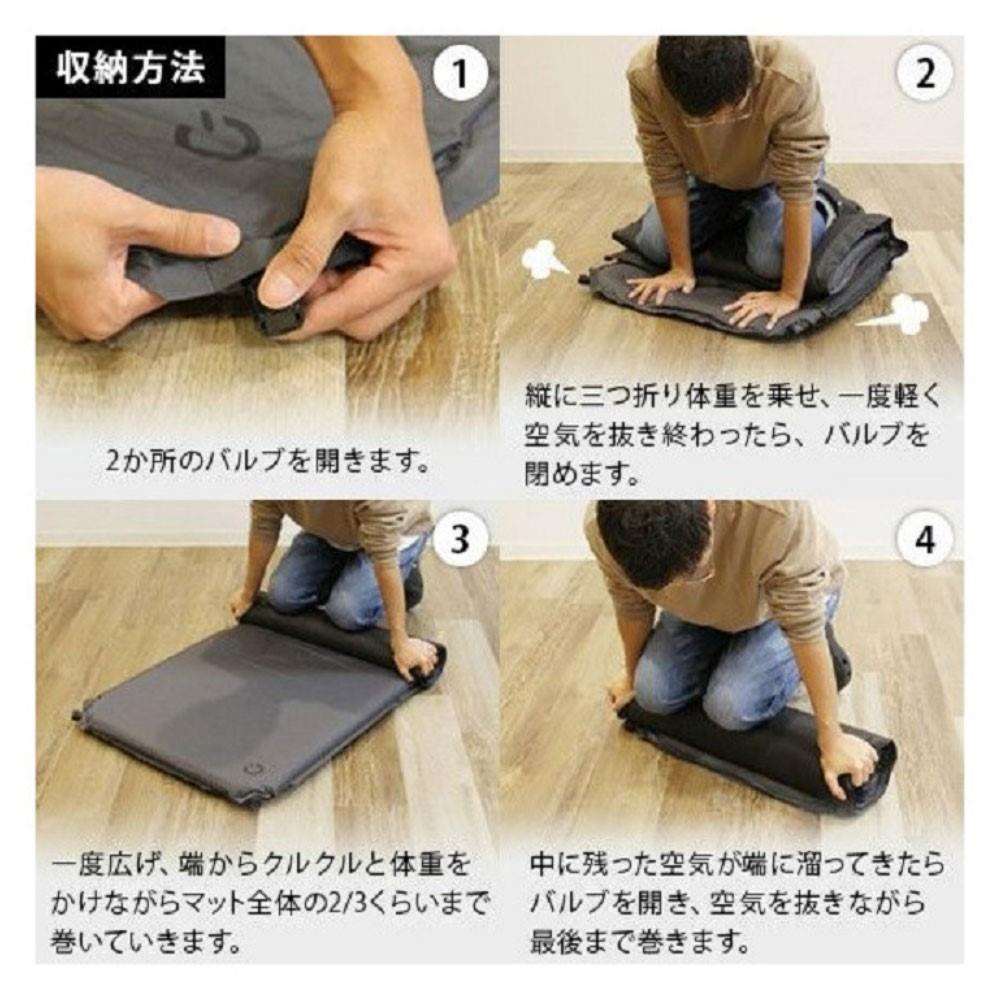 収納方法

1

2か所のバルブを開きます。

2

縦に三つ折り体重を乗せ、一度軽く空気を抜き終わったら、バルブを閉めます。

3

一度広げ、端からクルクルと体重をかけながらマット全体の2/3くらいまで巻いていきます。

4

中に残った空気が端に溜ってきたらバルブを開き、空気を抜きながら最後まで巻きます。