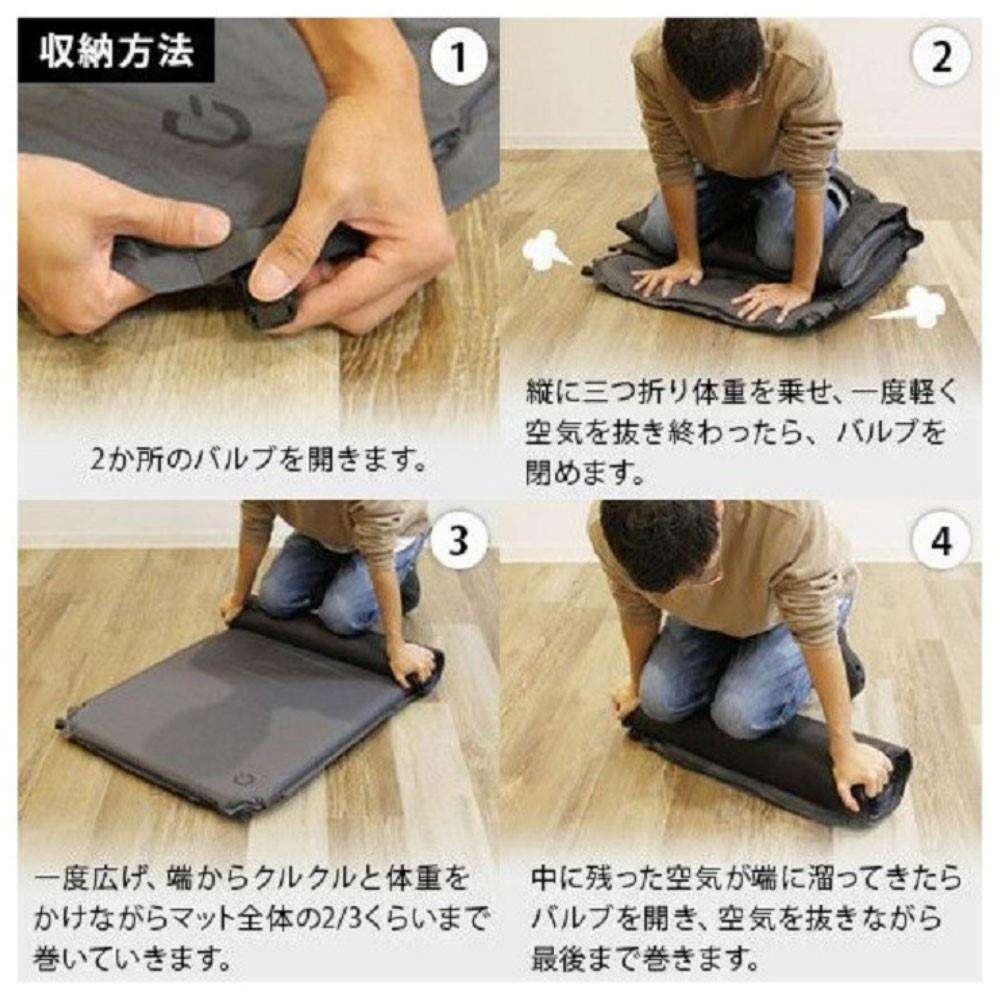 収納方法

1

2か所のバルブを開きます。

2

縦に三つ折り体重を乗せ、一度軽く空気を抜き終わったら、バルブを閉めます。

3

一度広げ、端からクルクルと体重をかけながらマット全体の2/3くらいまで巻いていきます。

4

中に残った空気が端に溜ってきたらバルブを開き、空気を抜きながら最後まで巻きます。