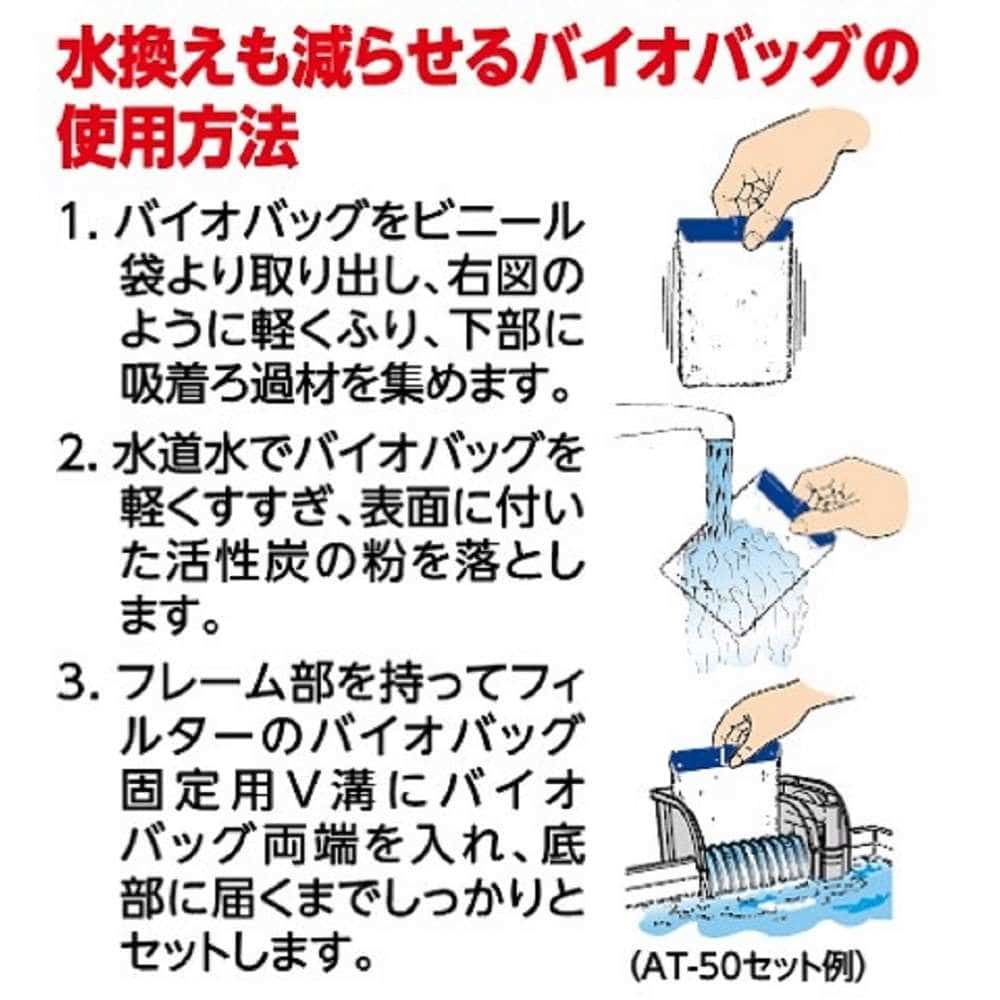 水換えも減らせるバイオバッグの使用方法

1. バイオバッグをビニール袋より取り出し、右図のように軽くふり、下部に吸着ろ過材を集めます。

2. 水道水でバイオバッグを軽くすすぎ、表面に付いた活性炭の粉を落とします。

3. フレーム部を持ってフィルターのバイオバッグ固定用V溝にバイオバッグ両端を入れ、底部に届くまでしっかりとセットします。

(AT-50セット例)