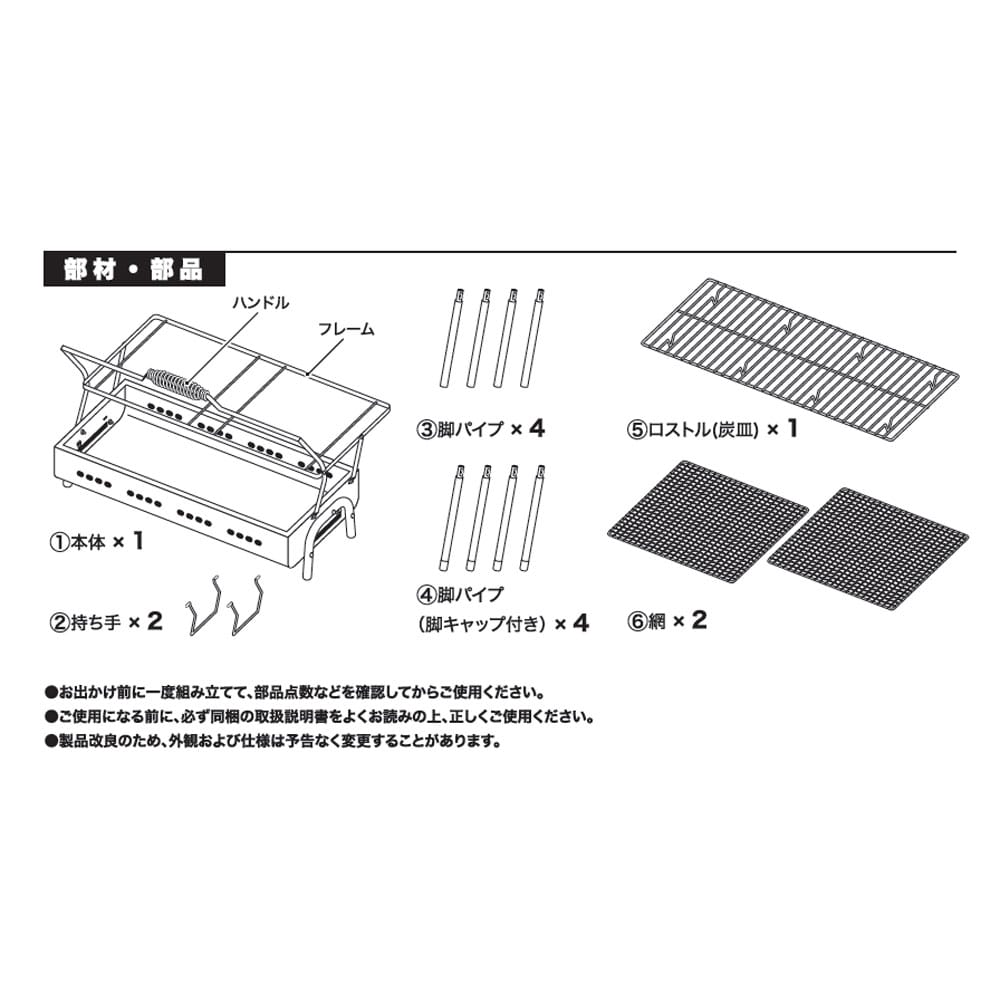 部材・部品

ハンドル

フレーム

①本体 × 1

②持ち手 × 2

③脚パイプ × 4

④脚パイプ
(脚キャップ付き) × 4

⑤ロストル(炭皿) × 1

⑥網 × 2

●お出かけ前に一度組み立てて、部品点数などを確認してからご使用ください。
●ご使用になる前に、必ず同梱の取扱説明書をよくお読みの上、正しくご使用ください。
●製品改良のため、外観および仕様は予告なく変更することがあります。