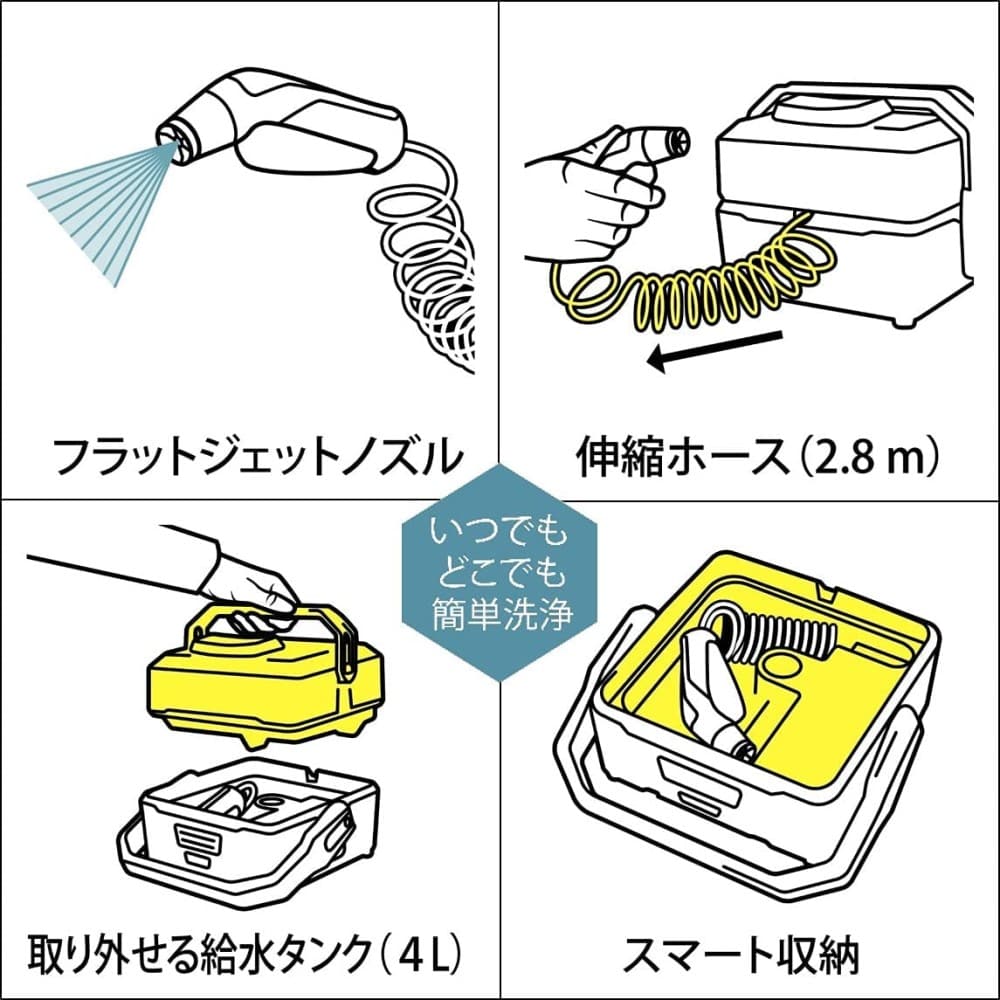 フラットジェットノズル

伸縮ホース（2.8 m）

いつでも
どこでも
簡単洗浄

取り外せる給水タンク（4 L）

スマート収納