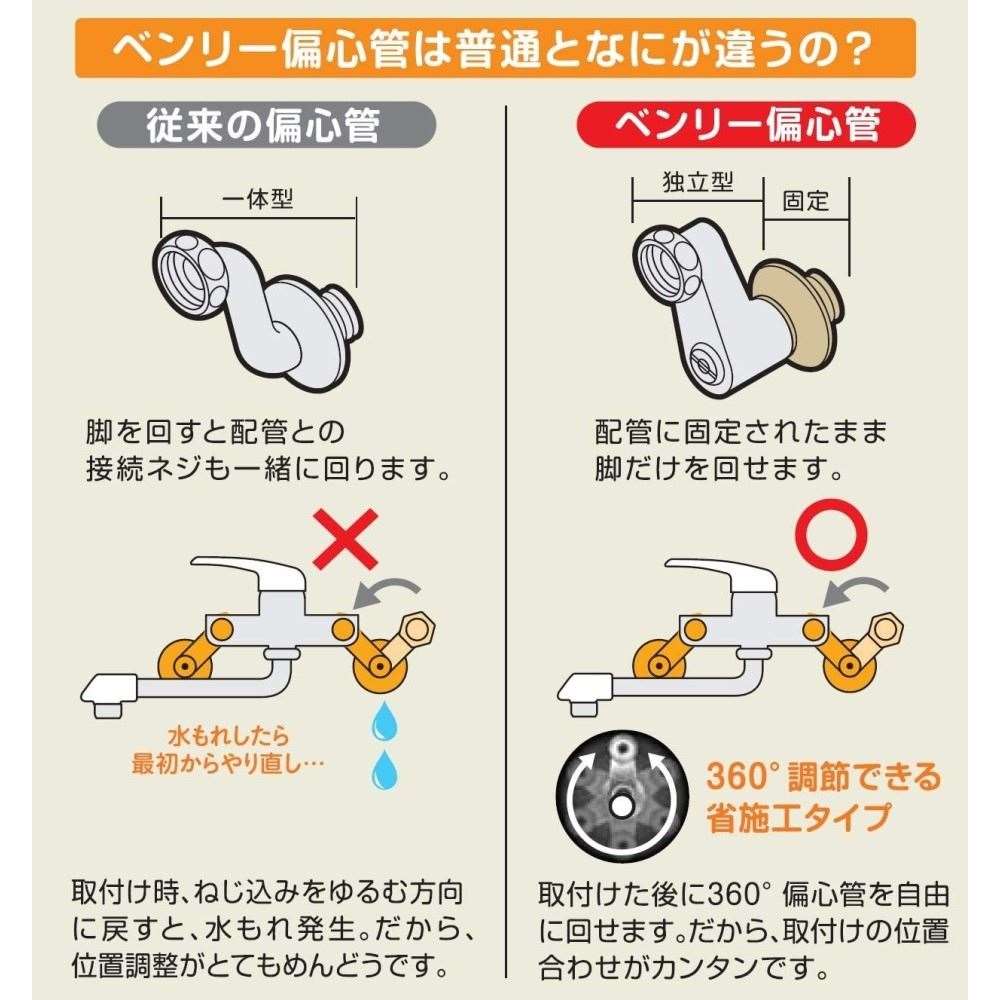 ベンリー偏心管は普通となにが違うの？

従来の偏心管

一体型

脚を回すと配管との接続ネジも一緒に回ります。

水もれしたら最初からやり直し…

取付け時、ねじ込みをゆるむ方向に戻すと、水もれ発生。だから、位置調整がとてもめんどうです。

ベンリー偏心管

独立型

固定

配管に固定されたまま脚だけを回せます。

360° 調節できる省施工タイプ

取付けた後に360° 偏心管を自由に回せます。だから、取付けの位置合わせがカンタンです。