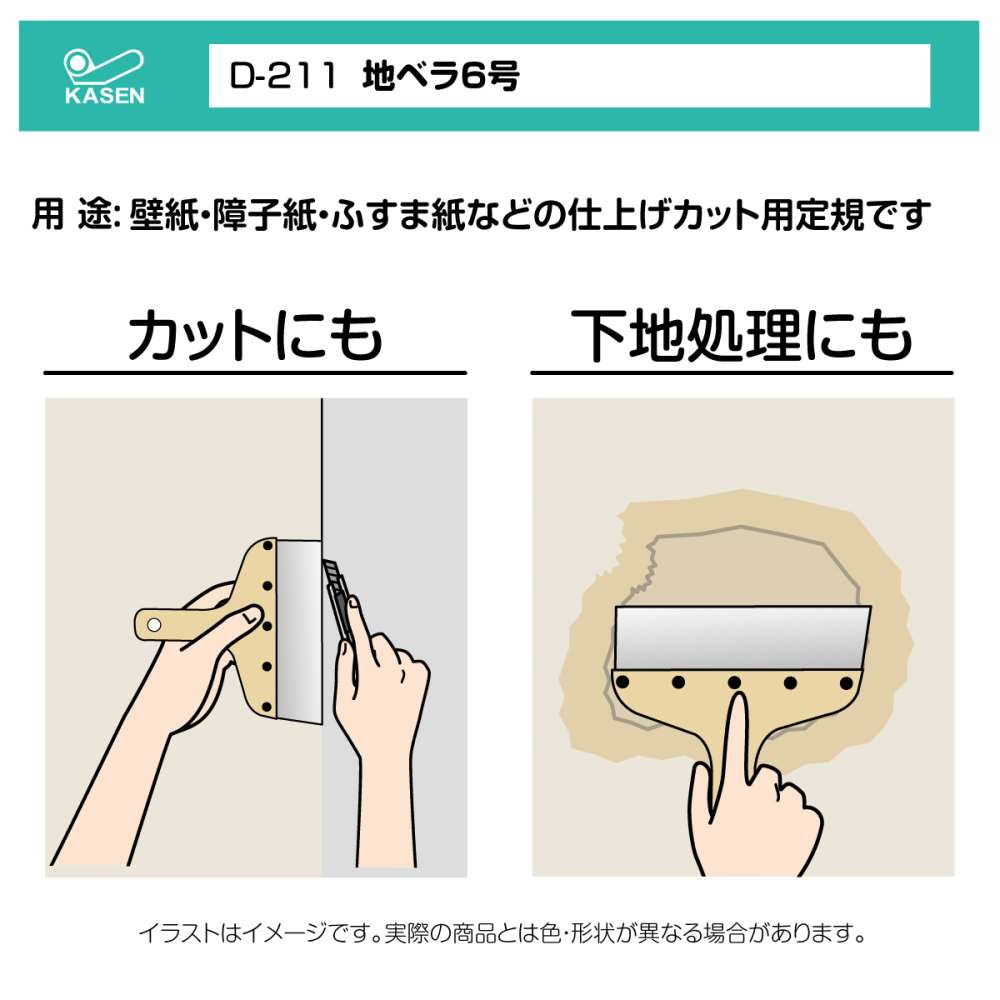 KASEN

D-211 地ベラ6号

用 途: 壁紙・障子紙・ふすま紙などの仕上げカット用定規です

カットにも

下地処理にも

イラストはイメージです。実際の商品とは色・形状が異なる場合があります。