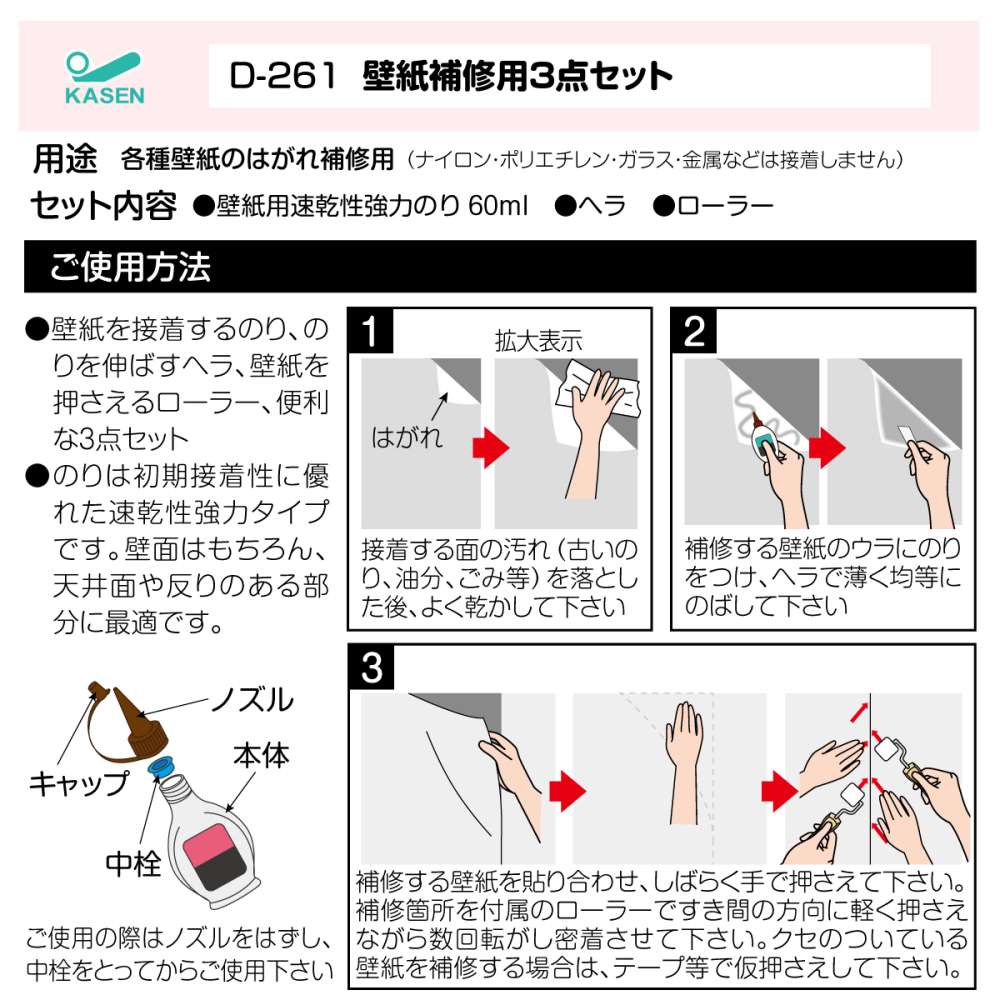 KASEN

D-261　壁紙補修用3点セット

用途　各種壁紙のはがれ補修用（ナイロン・ポリエチレン・ガラス・金属などは接着しません）

セット内容　●壁紙用速乾性強力のり 60ml　●ヘラ　●ローラー

ご使用方法

●壁紙を接着するのり、のりを伸ばすヘラ、壁紙を押さえるローラー、便利な3点セット

●のりは初期接着性に優れた速乾性強力タイプです。壁面はもちろん、天井面や反りのある部分に最適です。

ノズル
キャップ
本体
中栓

ご使用の際はノズルをはずし、中栓をとってからご使用下さい

1

拡大表示

はがれ

接着する面の汚れ（古いのり、油分、ごみ等）を落とした後、よく乾かして下さい

2

補修する壁紙のウラにのりをつけ、ヘラで薄く均等にのばして下さい

3

補修する壁紙を貼り合わせ、しばらく手で押さえて下さい。補修箇所を付属のローラーですき間の方向に軽く押さえながら数回転がし密着させて下さい。クセのついている壁紙を補修する場合は、テープ等で仮押さえして下さい。