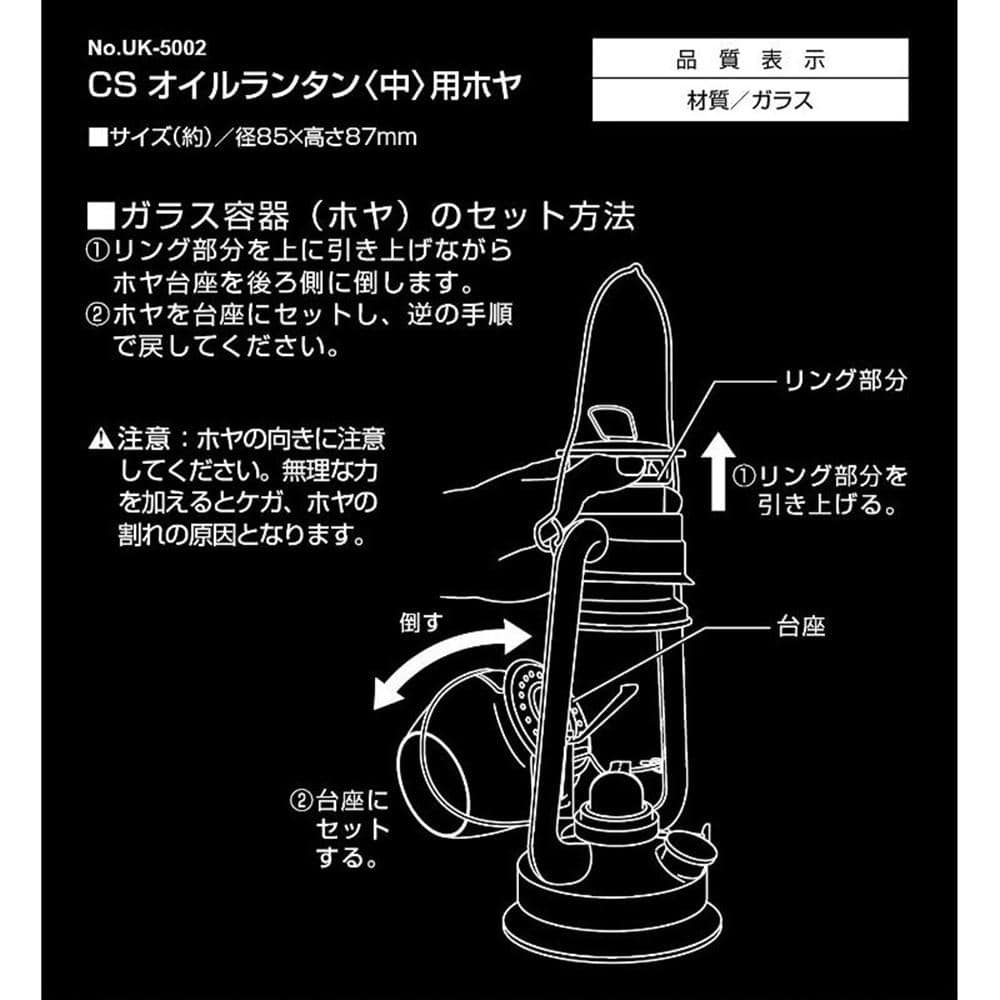 No.UK-5002
CS オイルランタン〈中〉用ホヤ

■サイズ(約)／径85×高さ87mm

| 品 質 表 示 |
|---|
| 材質／ガラス |

■ガラス容器（ホヤ）のセット方法
①リング部分を上に引き上げながらホヤ台座を後ろ側に倒します。
②ホヤを台座にセットし、逆の手順で戻してください。

⚠注意：ホヤの向きに注意してください。無理な力を加えるとケガ、ホヤの割れの原因となります。

リング部分

①リング部分を引き上げる。

倒す

台座

②台座にセットする。