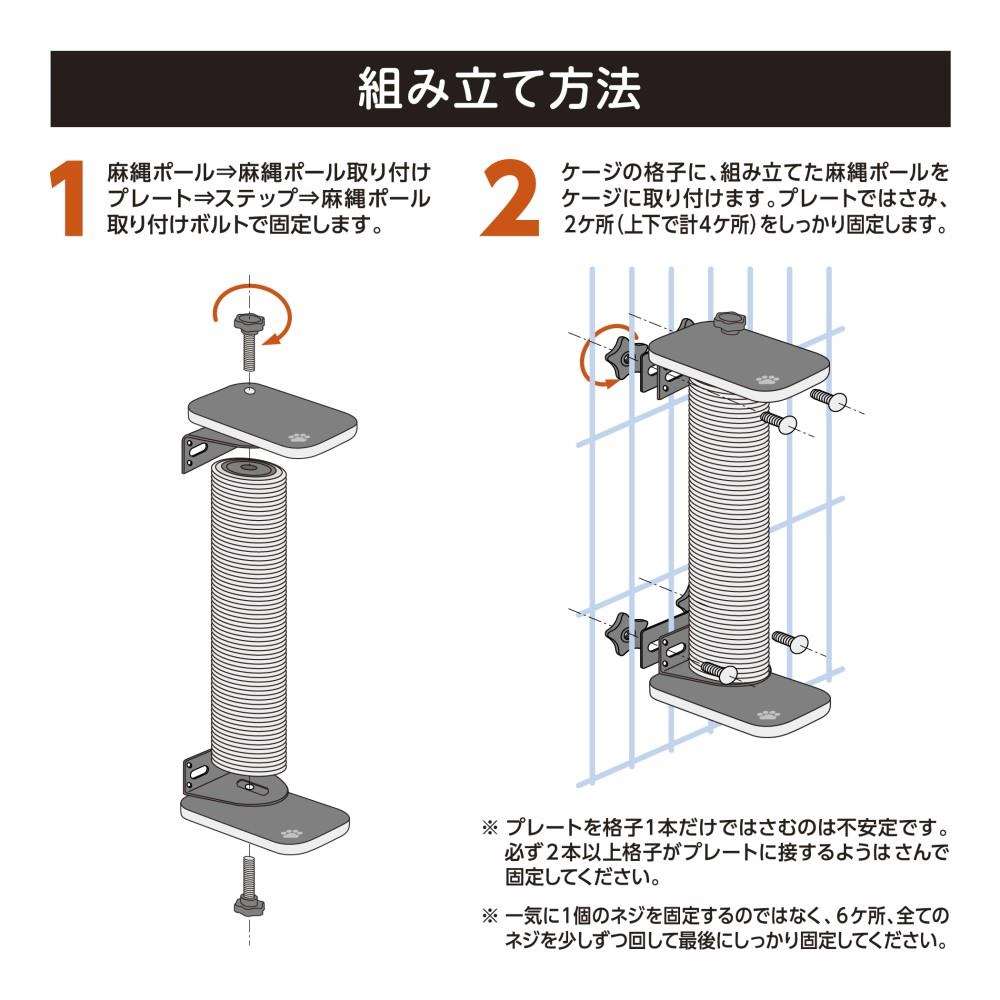 組み立て方法

1

麻縄ポール⇒麻縄ポール取り付けプレート⇒ステップ⇒麻縄ポール取り付けボルトで固定します。

2

ケージの格子に、組み立てた麻縄ポールをケージに取り付けます。プレートではさみ、2ケ所(上下で計4ケ所)をしっかり固定します。

※ プレートを格子1本だけではさむのは不安定です。必ず2本以上格子がプレートに接するようはさんで固定してください。

※ 一気に1個のネジを固定するのではなく、6ケ所、全てのネジを少しずつ回して最後にしっかり固定してください。