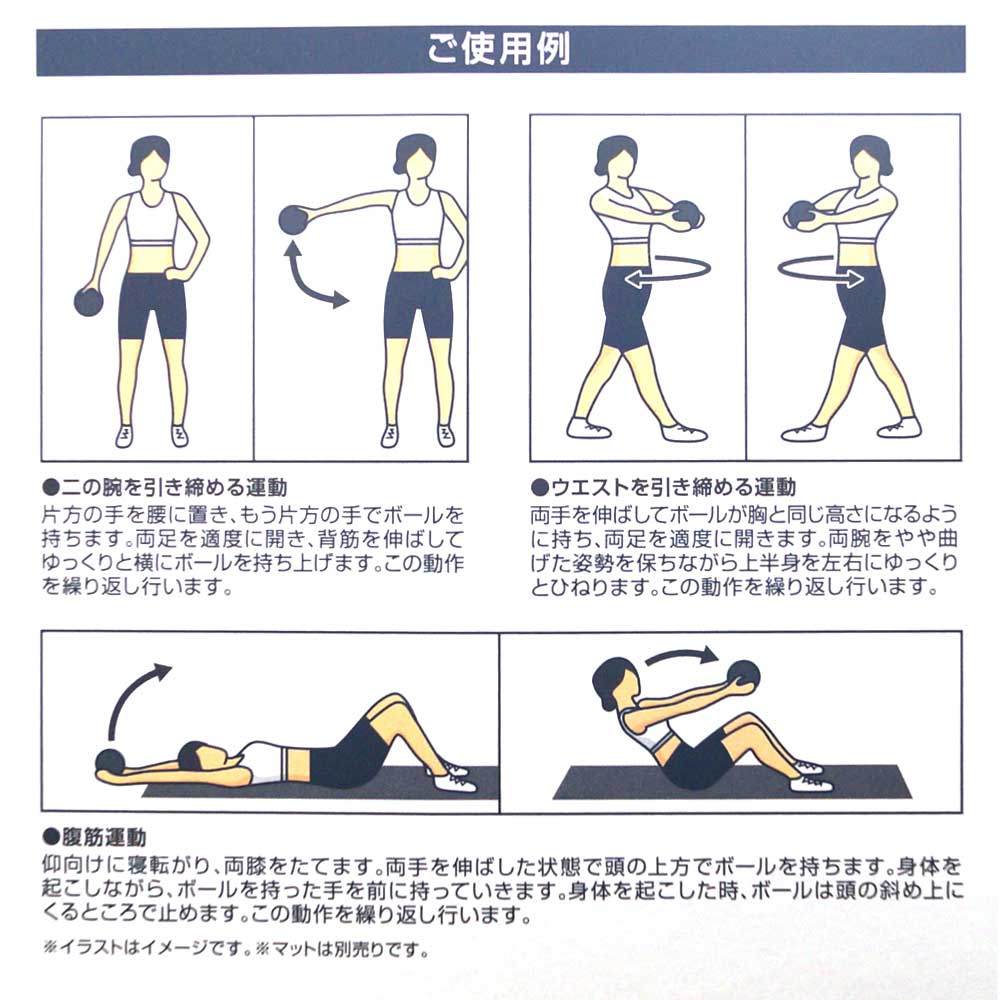 ご使用例

●二の腕を引き締める運動
片方の手を腰に置き、もう片方の手でボールを持ちます。両足を適度に開き、背筋を伸ばしてゆっくりと横にボールを持ち上げます。この動作を繰り返し行います。

●ウエストを引き締める運動
両手を伸ばしてボールが胸と同じ高さになるように持ち、両足を適度に開きます。両腕をやや曲げた姿勢を保ちながら上半身を左右にゆっくりとひねります。この動作を繰り返し行います。

●腹筋運動
仰向けに寝転がり、両膝をたてます。両手を伸ばした状態で頭の上方でボールを持ちます。身体を起こしながら、ボールを持った手を前に持っていきます。身体を起こした時、ボールは頭の斜め上にくるところで止めます。この動作を繰り返し行います。

※イラストはイメージです。※マットは別売りです。