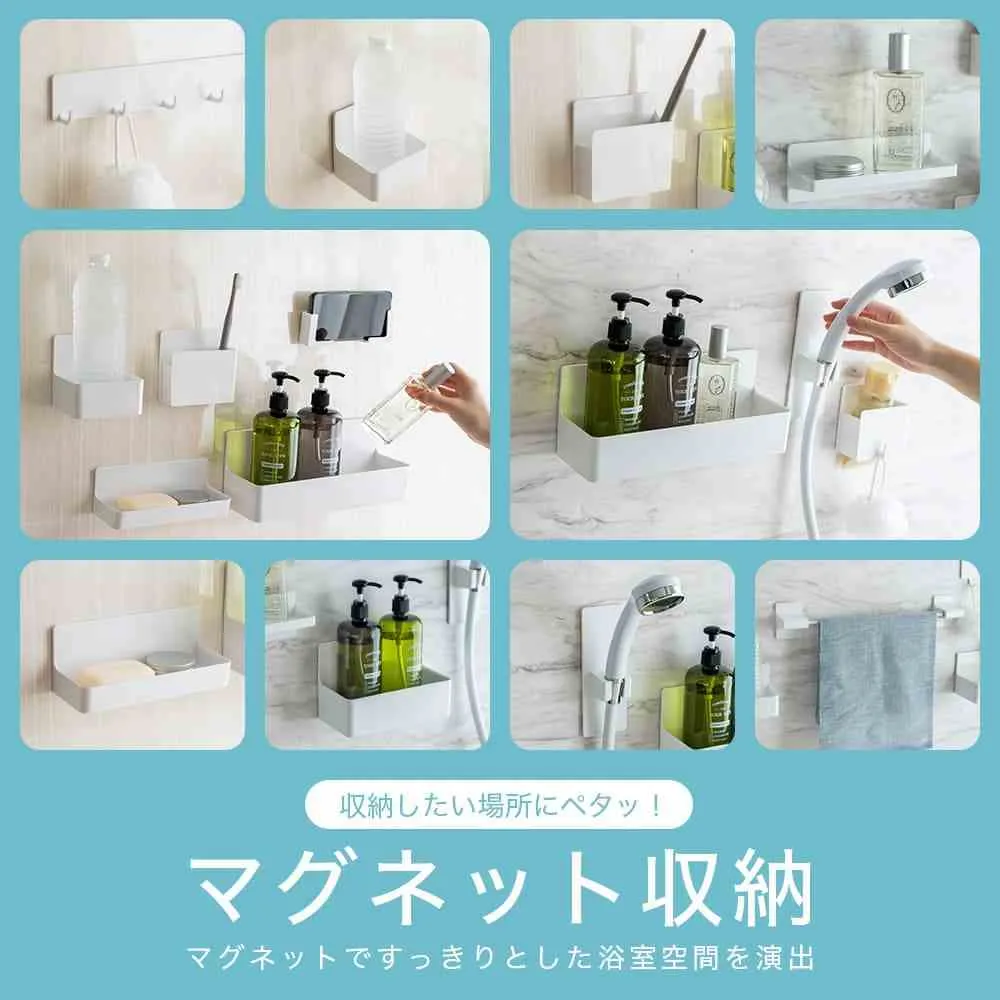 収納したい場所にペタッ！

マグネット収納

マグネットですっきりとした浴室空間を演出