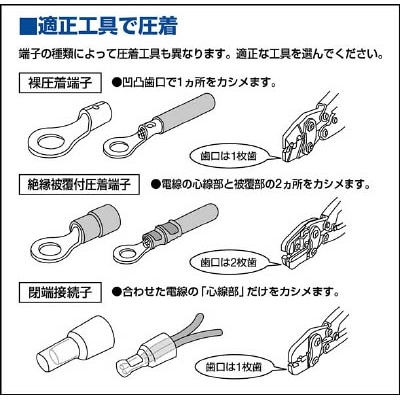 ■適正工具で圧着

端子の種類によって圧着工具も異なります。適正な工具を選んでください。

裸圧着端子

●凹凸歯口で1ヵ所をカシメます。

歯口は1枚歯

絶縁被覆付圧着端子

●電線の心線部と被覆部の2ヵ所をカシメます。

歯口は2枚歯

閉端接続子

●合わせた電線の「心線部」だけをカシメます。

歯口は1枚歯